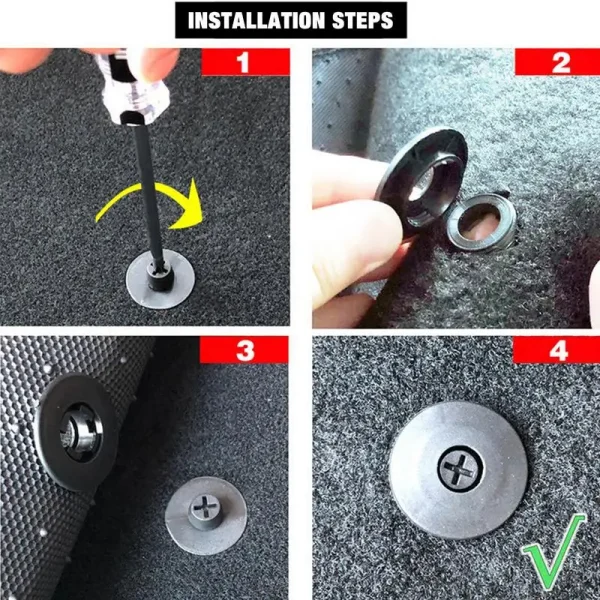 INSTALLATION STEPS

1

2

3

4