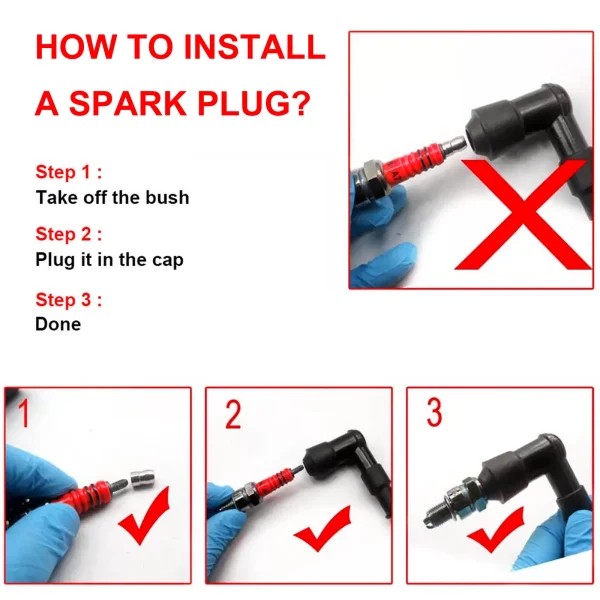 HOW TO INSTALL A SPARK PLUG?

Step 1 :
Take off the bush

Step 2 :
Plug it in the cap

Step 3 :
Done

1

2

3