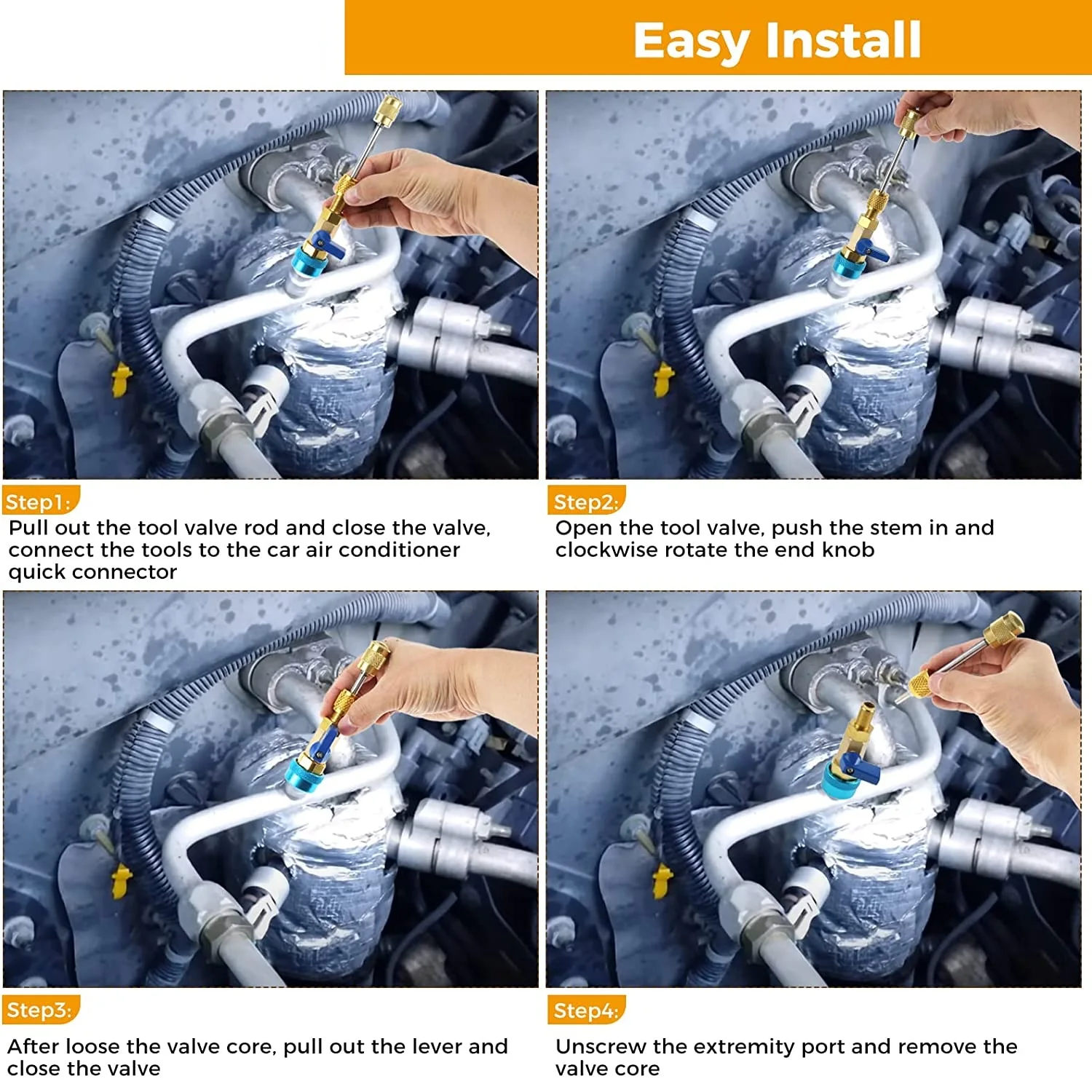 Easy Install

Step1:
Pull out the tool valve rod and close the valve, connect the tools to the car air conditioner quick connector

Step2:
Open the tool valve, push the stem in and clockwise rotate the end knob

Step3:
After loose the valve core, pull out the lever and close the valve

Step4:
Unscrew the extremity port and remove the valve core