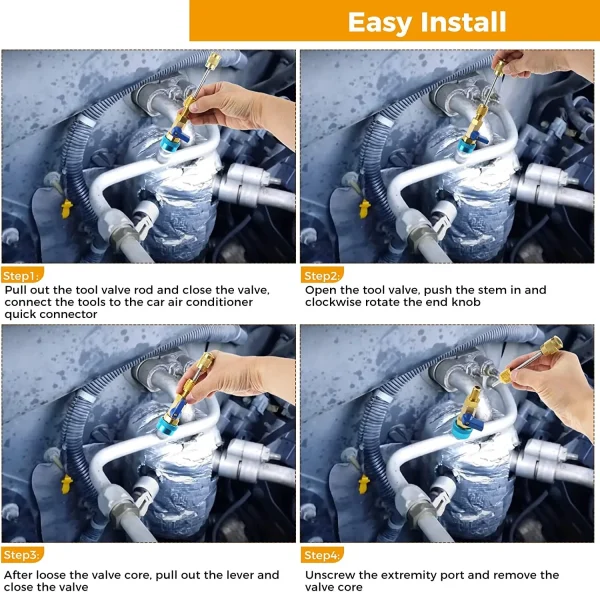 Easy Install

Step1:
Pull out the tool valve rod and close the valve, connect the tools to the car air conditioner quick connector

Step2:
Open the tool valve, push the stem in and clockwise rotate the end knob

Step3:
After loose the valve core, pull out the lever and close the valve

Step4:
Unscrew the extremity port and remove the valve core